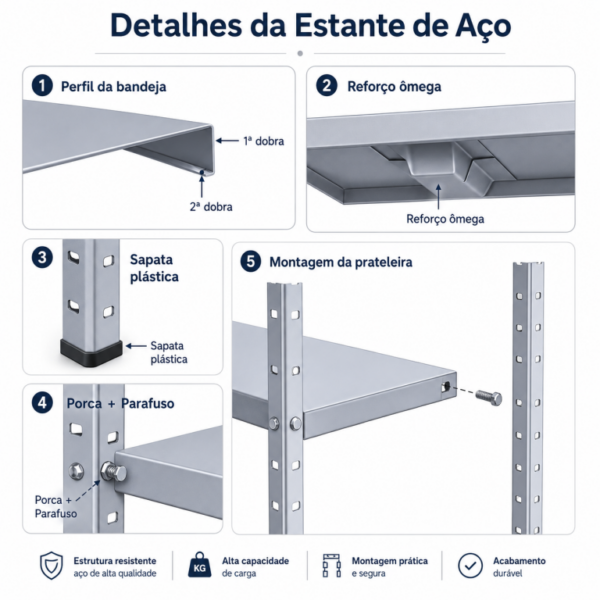 Detalhes da Estante de Aço

1 Perfil da bandeja

1ª dobra

2ª dobra

2 Reforço ômega

Reforço ômega

3 Sapata plástica

Sapata plástica

4 Porca + Parafuso

Porca + Parafuso

5 Montagem da prateleira

Estrutura resistente aço de alta qualidade

KG

Alta capacidade de carga

Montagem prática e segura

Acabamento durável